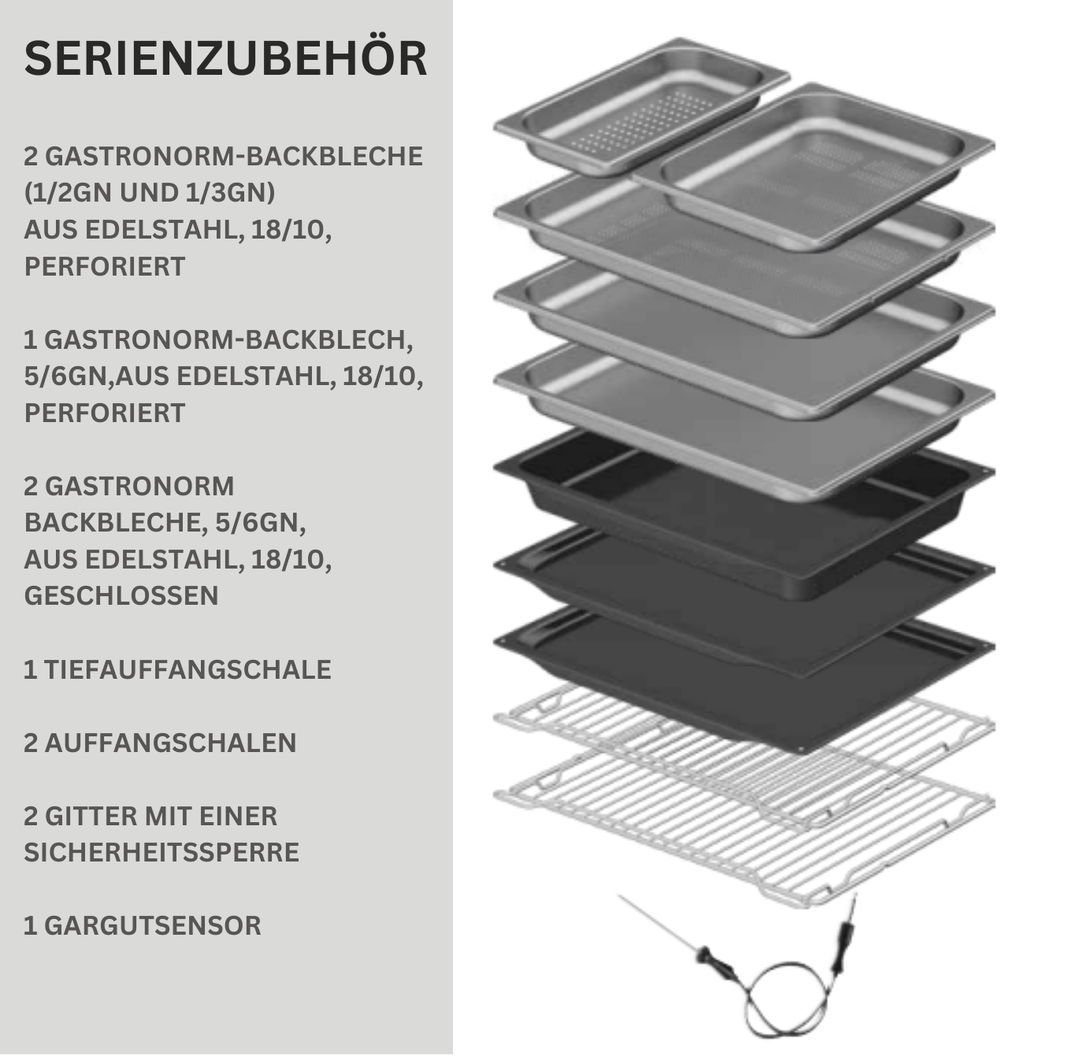 SERIENZUBEHÖR

2 GASTRONORM-BACKBLECHE (1/2GN UND 1/3GN) AUS EDELSTAHL, 18/10, PERFORIERT

1 GASTRONORM-BACKBLECH, 5/6GN,AUS EDELSTAHL, 18/10, PERFORIERT

2 GASTRONORM BACKBLECHE, 5/6GN, AUS EDELSTAHL, 18/10, GESCHLOSSEN

1 TIEFAUFFANGSCHALE

2 AUFFANGSCHALEN

2 GITTER MIT EINER SICHERHEITSSPERRE

1 GARGUTSENSOR